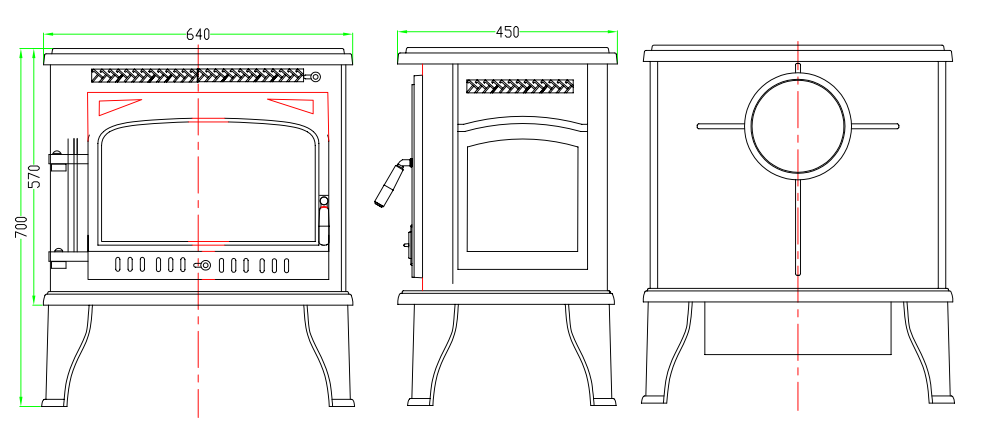 640
450
570
700